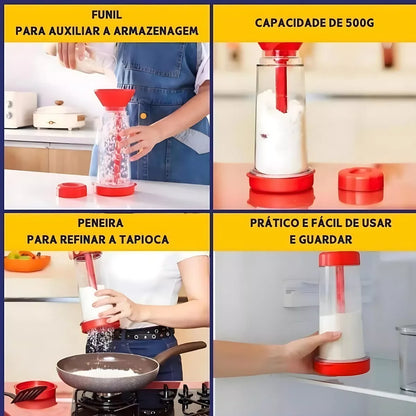 FUNIL
PARA AUXILIAR A ARMAZENAGEM

CAPACIDADE DE 500G

PENEIRA
PARA REFINAR A TAPIOCA

PRÁTICO E FÁCIL DE USAR
E GUARDAR